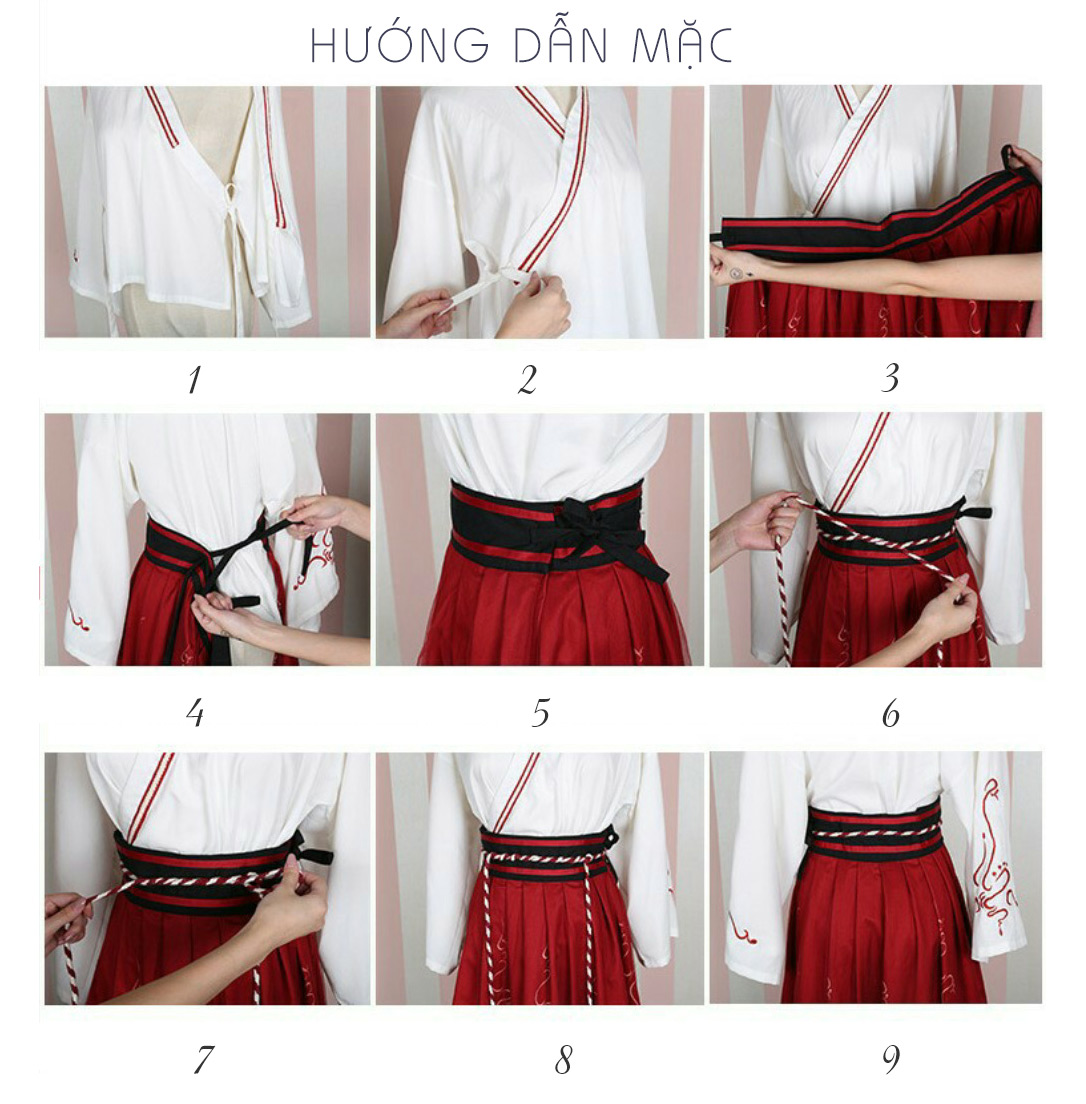 HƯỚNG DẪN MẶC

1

2

3

4

5

6

7

8

9